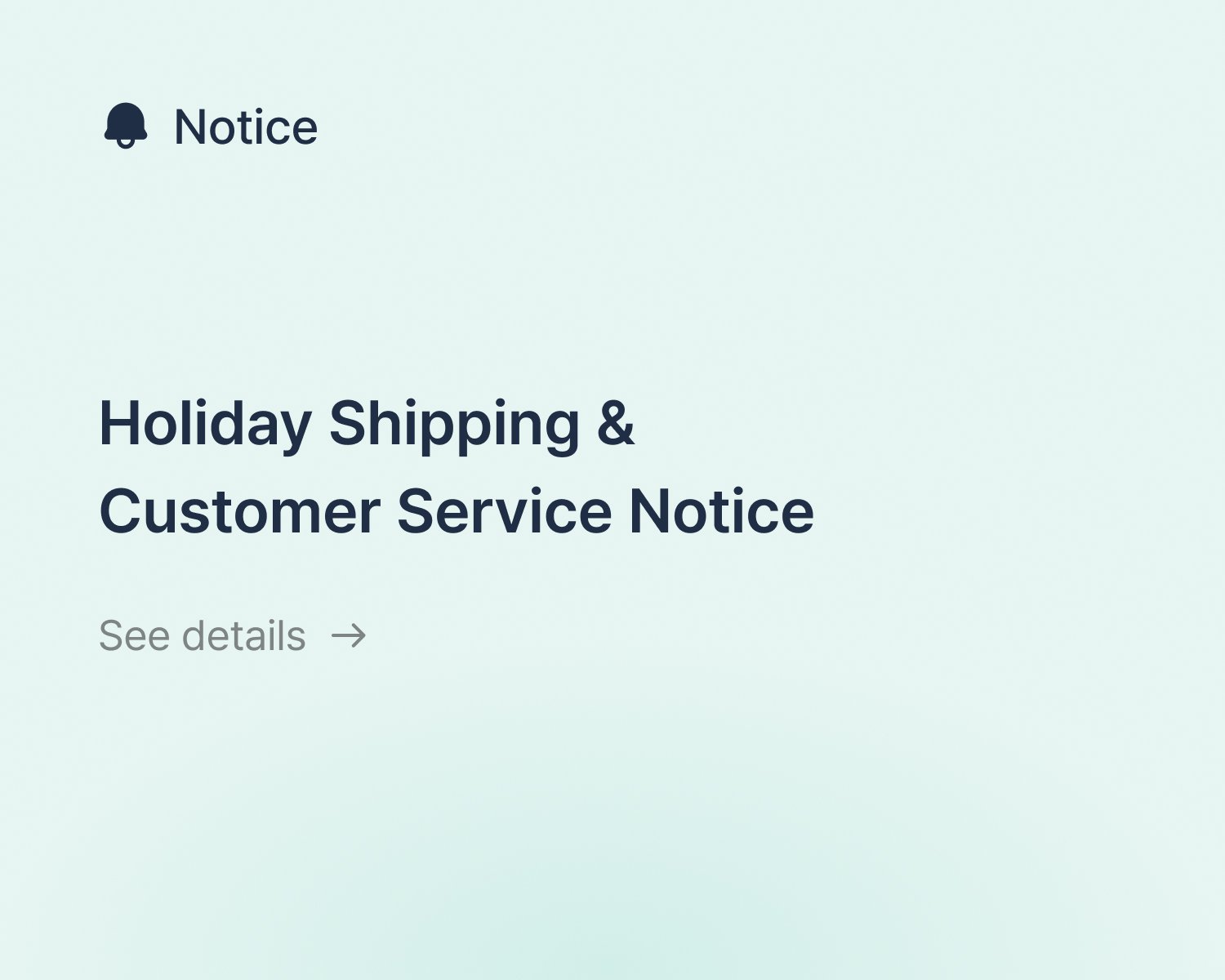 Notice

Holiday Shipping & Customer Service Notice

See details →